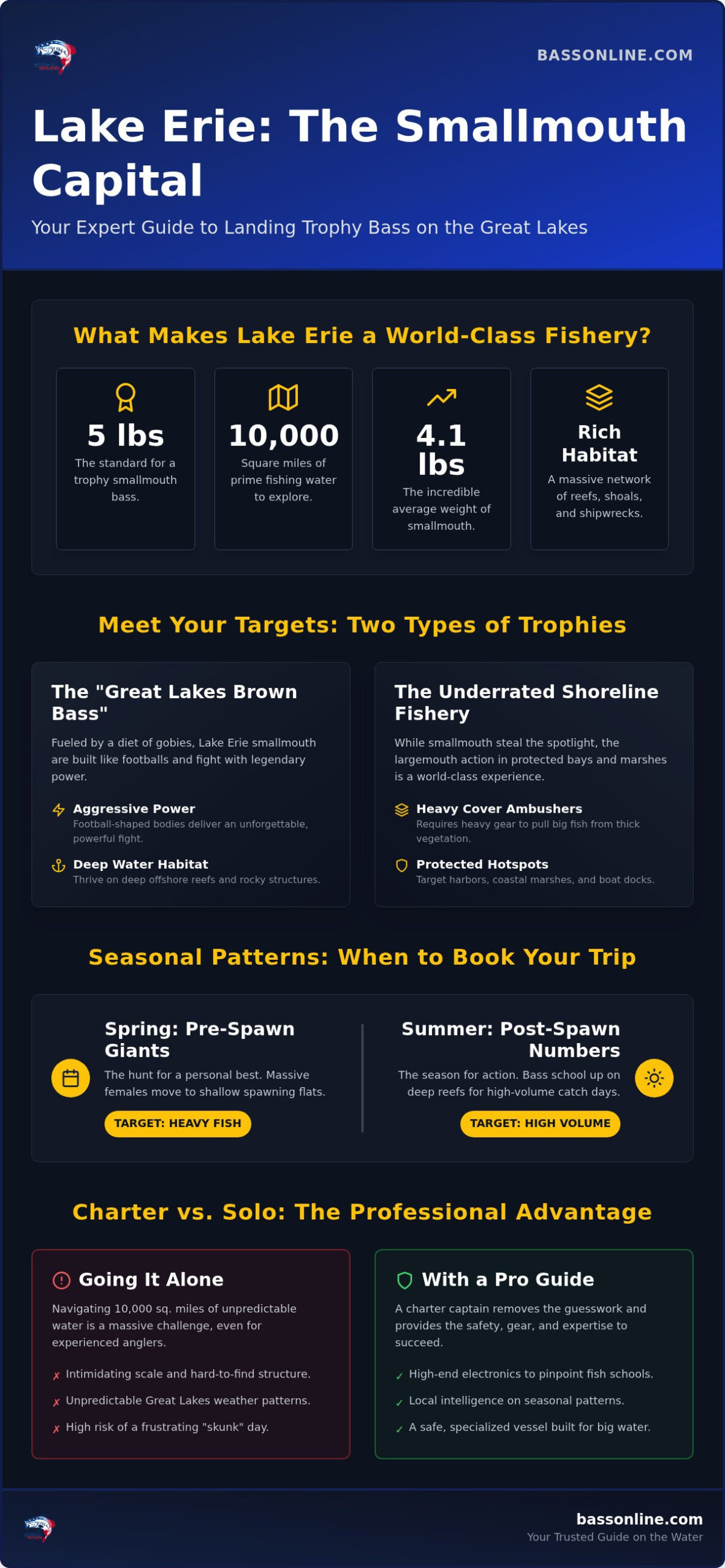 BASSONLINE.COM

Lake Erie: The Smallmouth Capital

Your Expert Guide to Landing Trophy Bass on the Great Lakes

What Makes Lake Erie a World-Class Fishery?

5 lbs
The standard for a trophy smallmouth bass.

10,000
Square miles of prime fishing water to explore.

4.1 lbs
The incredible average weight of smallmouth.

Rich Habitat
A massive network of reefs, shoals, and shipwrecks.

Meet Your Targets: Two Types of Trophies

The "Great Lakes Brown Bass"

Fueled by a diet of gobies, Lake Erie smallmouth are built like footballs and fight with legendary power.

Aggressive Power
Football-shaped bodies deliver an unforgettable, powerful fight.

Deep Water Habitat
Thrive on deep offshore reefs and rocky structures.

The Underrated Shoreline Fishery

While smallmouth steal the spotlight, the largemouth action in protected bays and marshes is a world-class experience.

Heavy Cover Ambushers
Requires heavy gear to pull big fish from thick vegetation.

Protected Hotspots
Target harbors, coastal marshes, and boat docks.

Seasonal Patterns: When to Book Your Trip

Spring: Pre-Spawn Giants
The hunt for a personal best. Massive females move to shallow spawning flats.
TARGET: HEAVY FISH

Summer: Post-Spawn Numbers
The season for action. Bass school up on deep reefs for high-volume catch days.
TARGET: HIGH VOLUME

Charter vs. Solo: The Professional Advantage

Going It Alone

Navigating 10,000 sq. miles of unpredictable water is a massive challenge, even for experienced anglers.

✗ Intimidating scale and hard-to-find structure.
✗ Unpredictable Great Lakes weather patterns.
✗ High risk of a frustrating "skunk" day.

With a Pro Guide

A charter captain removes the guesswork and provides the safety, gear, and expertise to succeed.

✓ High-end electronics to pinpoint fish schools.
✓ Local intelligence on seasonal patterns.
✓ A safe, specialized vessel built for big water.

bassonline.com
Your Trusted Guide on the Water