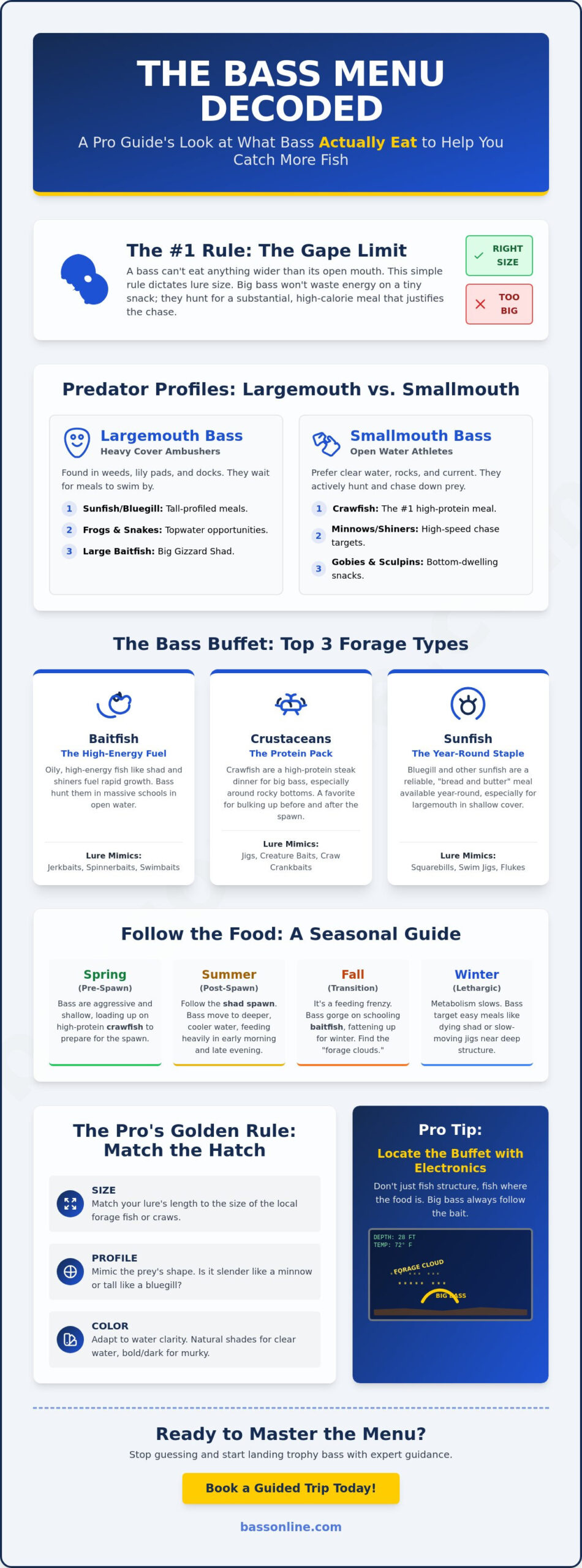 THE BASS MENU DECODED

A Pro Guide's Look at What Bass Actually Eat to Help You Catch More Fish

The #1 Rule: The Gape Limit

A bass can't eat anything wider than its open mouth. This simple rule dictates lure size. Big bass won't waste energy on a tiny snack; they hunt for a substantial, high-calorie meal that justifies the chase.

RIGHT SIZE

TOO BIG

Predator Profiles: Largemouth vs. Smallmouth

Largemouth Bass
Heavy Cover Ambushers

Found in weeds, lily pads, and docks. They wait for meals to swim by.

1 Sunfish/Bluegill: Tall-profiled meals.
2 Frogs & Snakes: Topwater opportunities.
3 Large Baitfish: Big Gizzard Shad.

Smallmouth Bass
Open Water Athletes

Prefer clear water, rocks, and current. They actively hunt and chase down prey.

1 Crawfish: The #1 high-protein meal.
2 Minnows/Shiners: High-speed chase targets.
3 Gobies & Sculpins: Bottom-dwelling snacks.

The Bass Buffet: Top 3 Forage Types

Baitfish
The High-Energy Fuel
Oily, high-energy fish like shad and shiners fuel rapid growth. Bass hunt them in massive schools in open water.
Lure Mimics:
Jerkbaits, Spinnerbaits, Swimbaits

Crustaceans
The Protein Pack
Crawfish are a high-protein steak dinner for big bass, especially around rocky bottoms. A favorite for bulking up before and after the spawn.
Lure Mimics:
Jigs, Creature Baits, Craw Crankbaits

Sunfish
The Year-Round Staple
Bluegill and other sunfish are a reliable, "bread and butter" meal available year-round, especially for largemouth in shallow cover.
Lure Mimics:
Squarebills, Swim Jigs, Flukes

Follow the Food: A Seasonal Guide

Spring
(Pre-Spawn)
Bass are aggressive and shallow, loading up on high-protein crawfish to prepare for the spawn.

Summer
(Post-Spawn)
Follow the shad spawn. Bass move to deeper, cooler water, feeding heavily in early morning and late evening.

Fall
(Transition)
It's a feeding frenzy. Bass gorge on schooling baitfish, fattening up for winter. Find the "forage clouds."

Winter
(Lethargic)
Metabolism slows. Bass target easy meals like dying shad or slow-moving jigs near deep structure.

The Pro's Golden Rule: Match the Hatch

SIZE
Match your lure's length to the size of the local forage fish or craws.

PROFILE
Mimic the prey's shape. Is it slender like a minnow or tall like a bluegill?

COLOR
Adapt to water clarity. Natural shades for clear water, bold/dark for murky.

Pro Tip:
Locate the Buffet with Electronics
Don't just fish structure, fish where the food is. Big bass always follow the bait.

DEPTH: 28 FT
TEMP: 72° F
FORAGE CLOUD
BIG BASS

Ready to Master the Menu?
Stop guessing and start landing trophy bass with expert guidance.

Book a Guided Trip Today!

bassonline.com